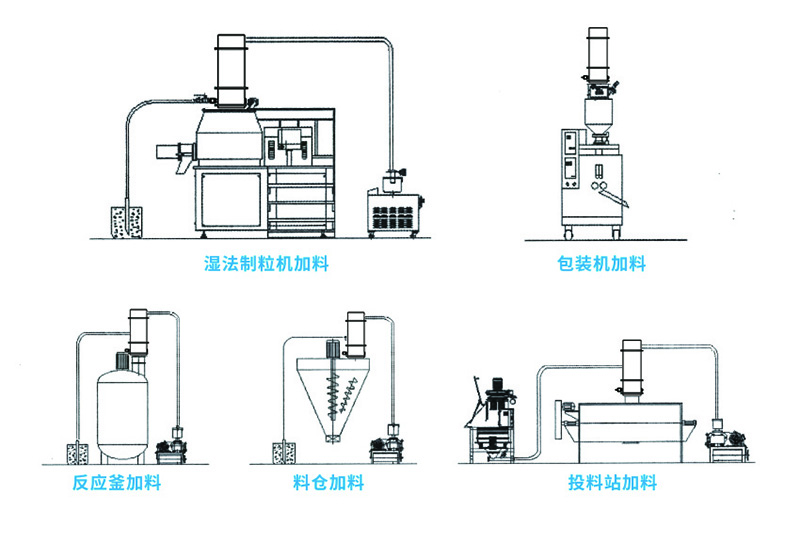 湿法制粒机加料

包装机加料

反应釜加料

料仓加料

投料站加料